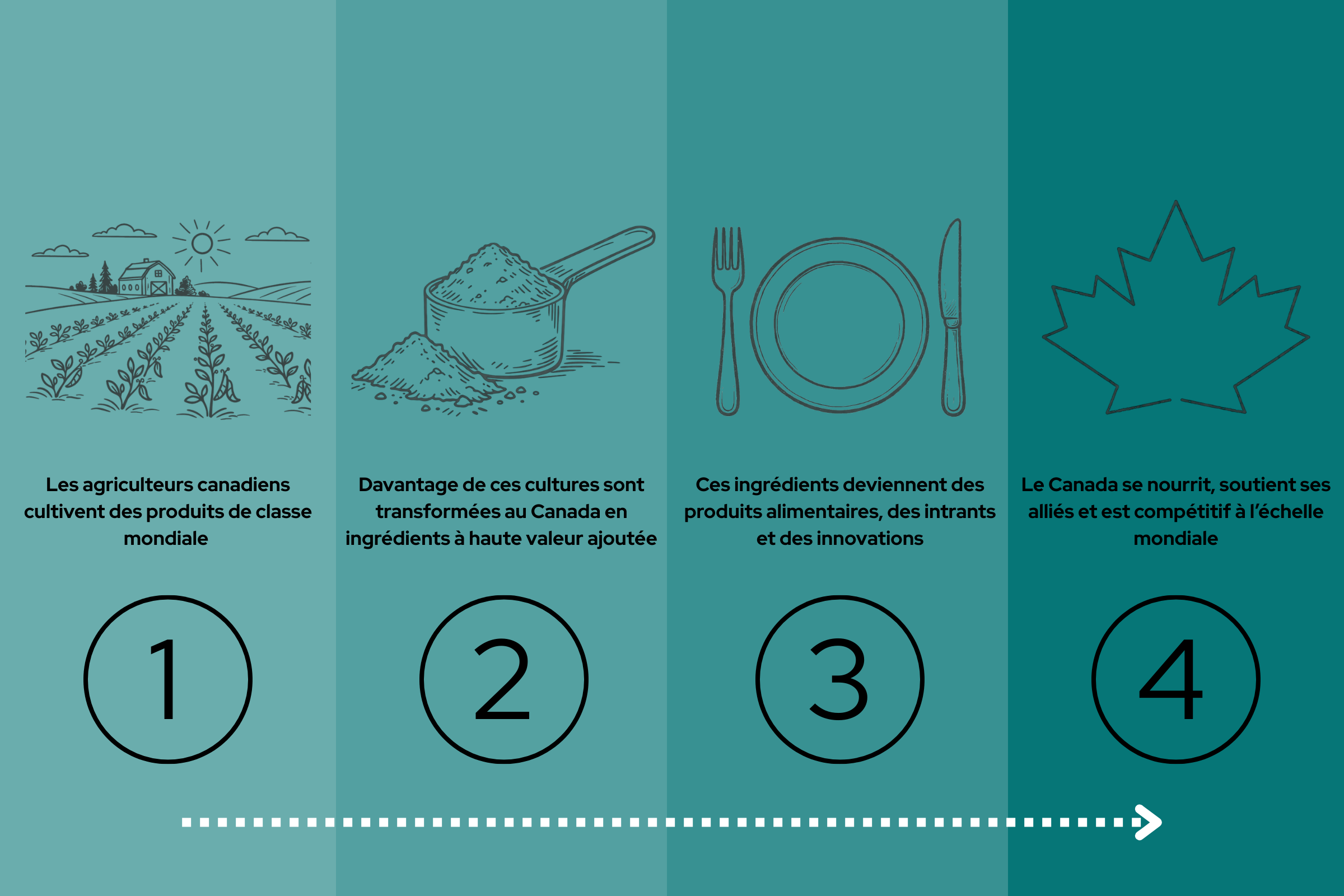 Les agriculteurs canadiens cultivent des produits de classe mondiale

1

Davantage de ces cultures sont transformées au Canada en ingrédients à haute valeur ajoutée

2

Ces ingrédients deviennent des produits alimentaires, des intrants et des innovations

3

Le Canada se nourrit, soutient ses alliés et est compétitif à l'échelle mondiale

4